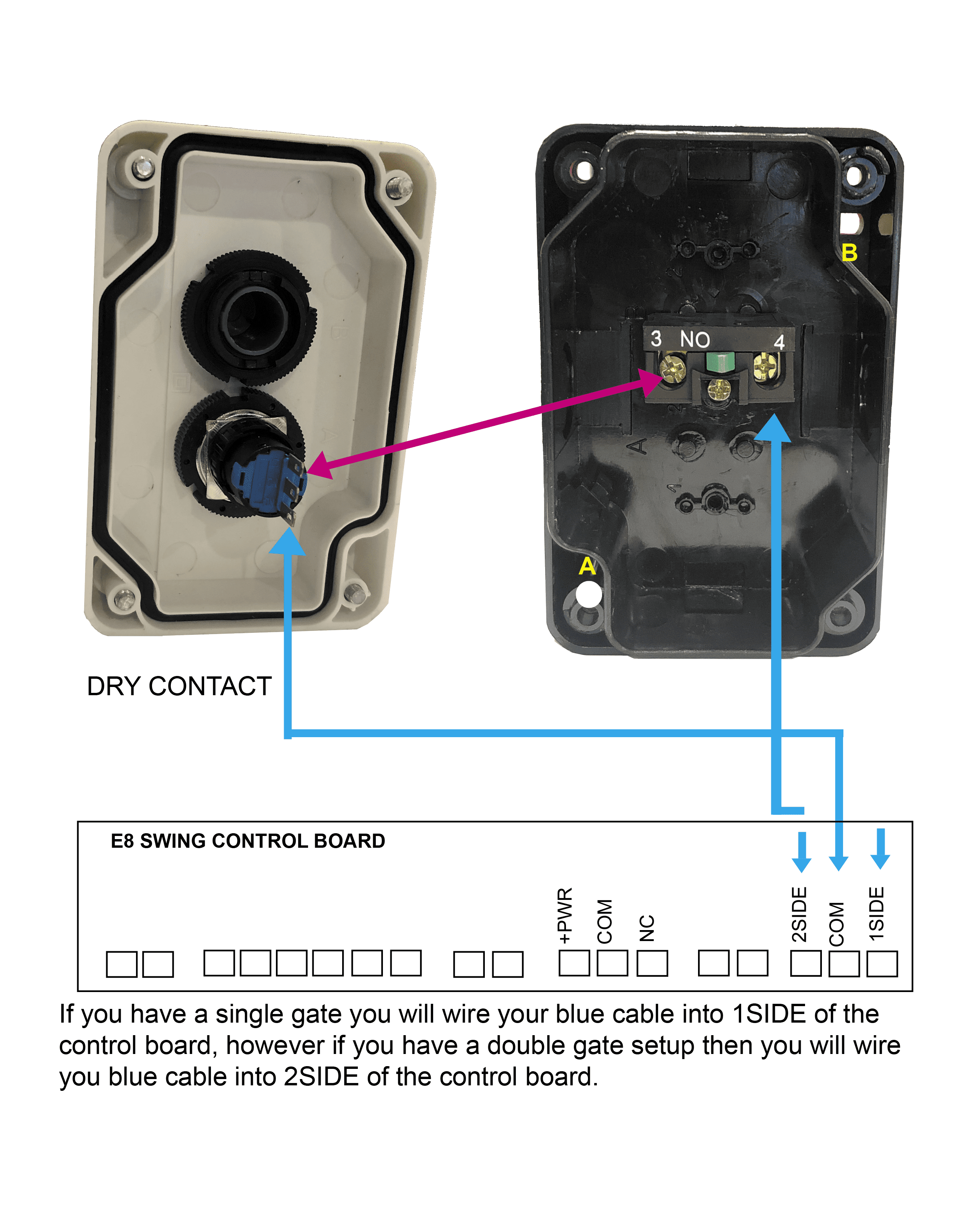 B

3 NO 4

A

DRY CONTACT

E8 SWING CONTROL BOARD

+PWR
COM
NC
2SIDE
COM
1SIDE

If you have a single gate you will wire your blue cable into 1SIDE of the control board, however if you have a double gate setup then you will wire you blue cable into 2SIDE of the control board.